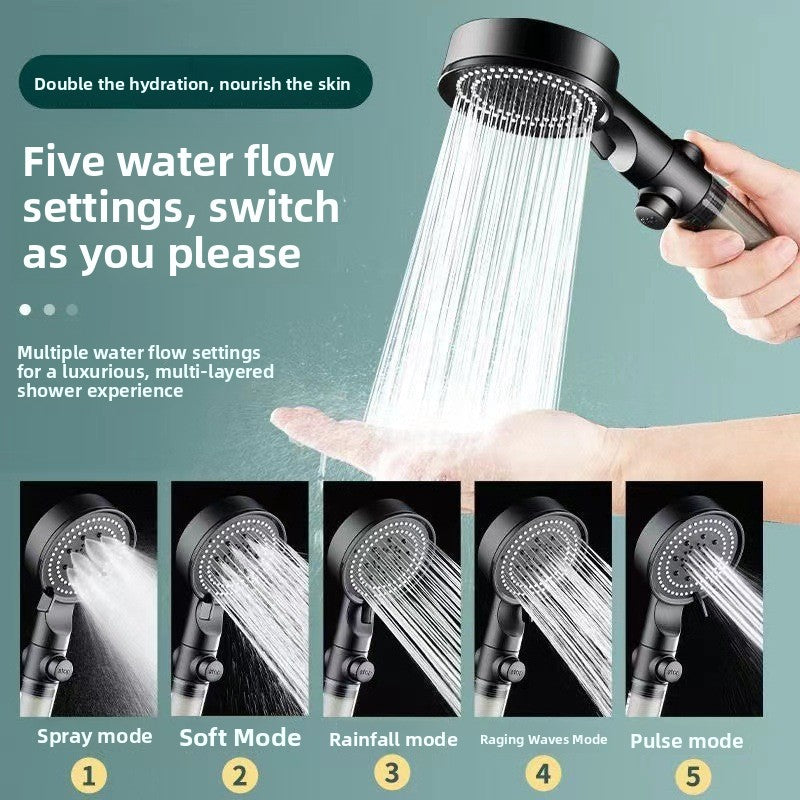 Double the hydration, nourish the skin

Five water flow settings, switch as you please

Multiple water flow settings for a luxurious, multi-layered shower experience

Spray mode
1

Soft Mode
2

Rainfall mode
3

Raging Waves Mode
4

Pulse mode
5